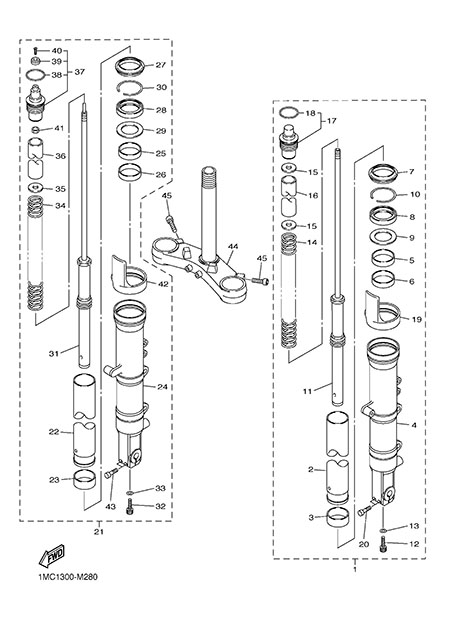 40
39
38
37
41
36
35
34
31
22
23
27
30
28
29
25
26
42
24
43
33
32
21
45
44
45
18
17
15
16
15
14
11
2
3
7
10
8
9
5
6
19
4
20
13
12
1
FWD
1MC1300-M280